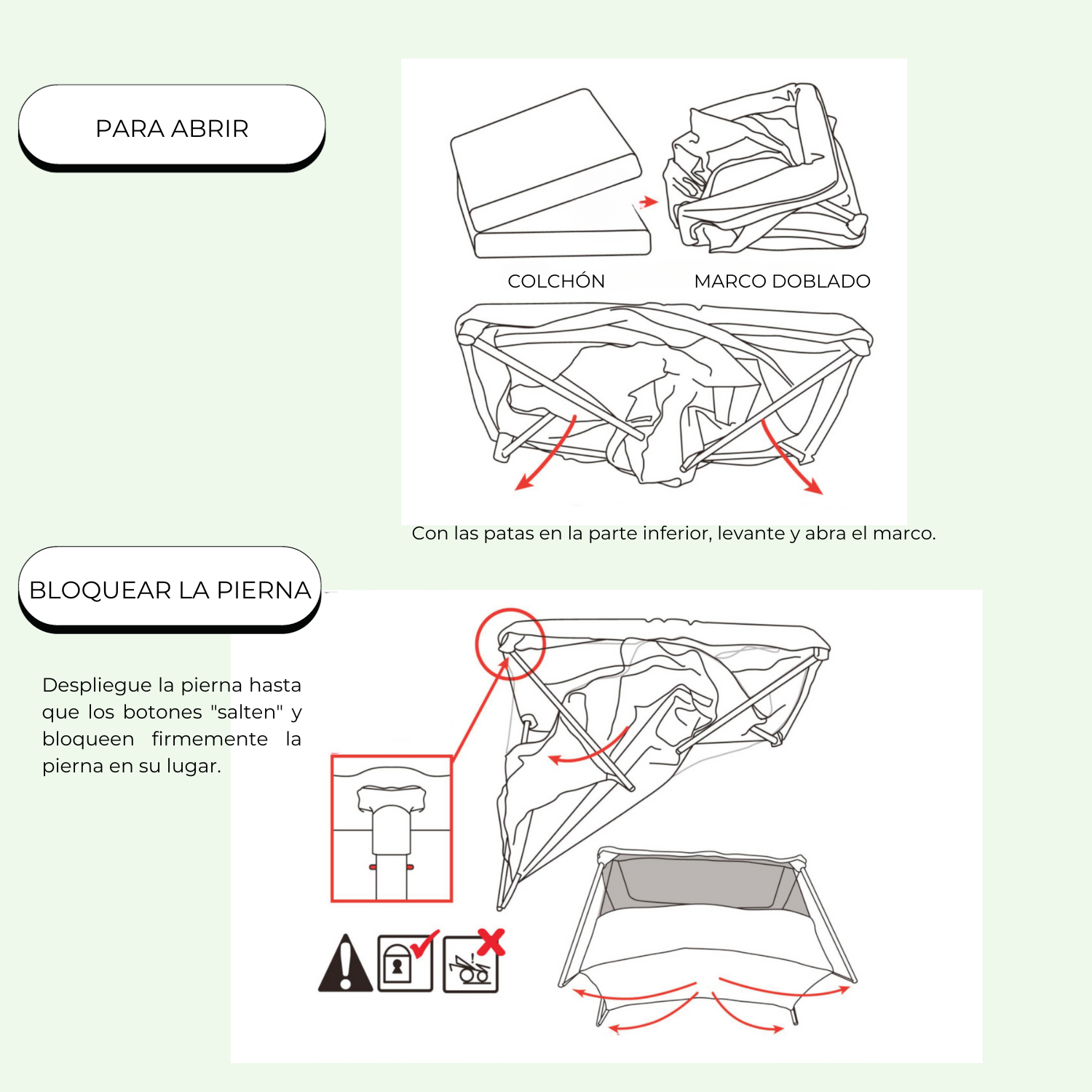 PARA ABRIR

COLCHÓN

MARCO DOBLADO

Con las patas en la parte inferior, levante y abra el marco.

BLOQUEAR LA PIERNA

Despliegue la pierna hasta que los botones "salten" y bloqueen firmemente la pierna en su lugar.