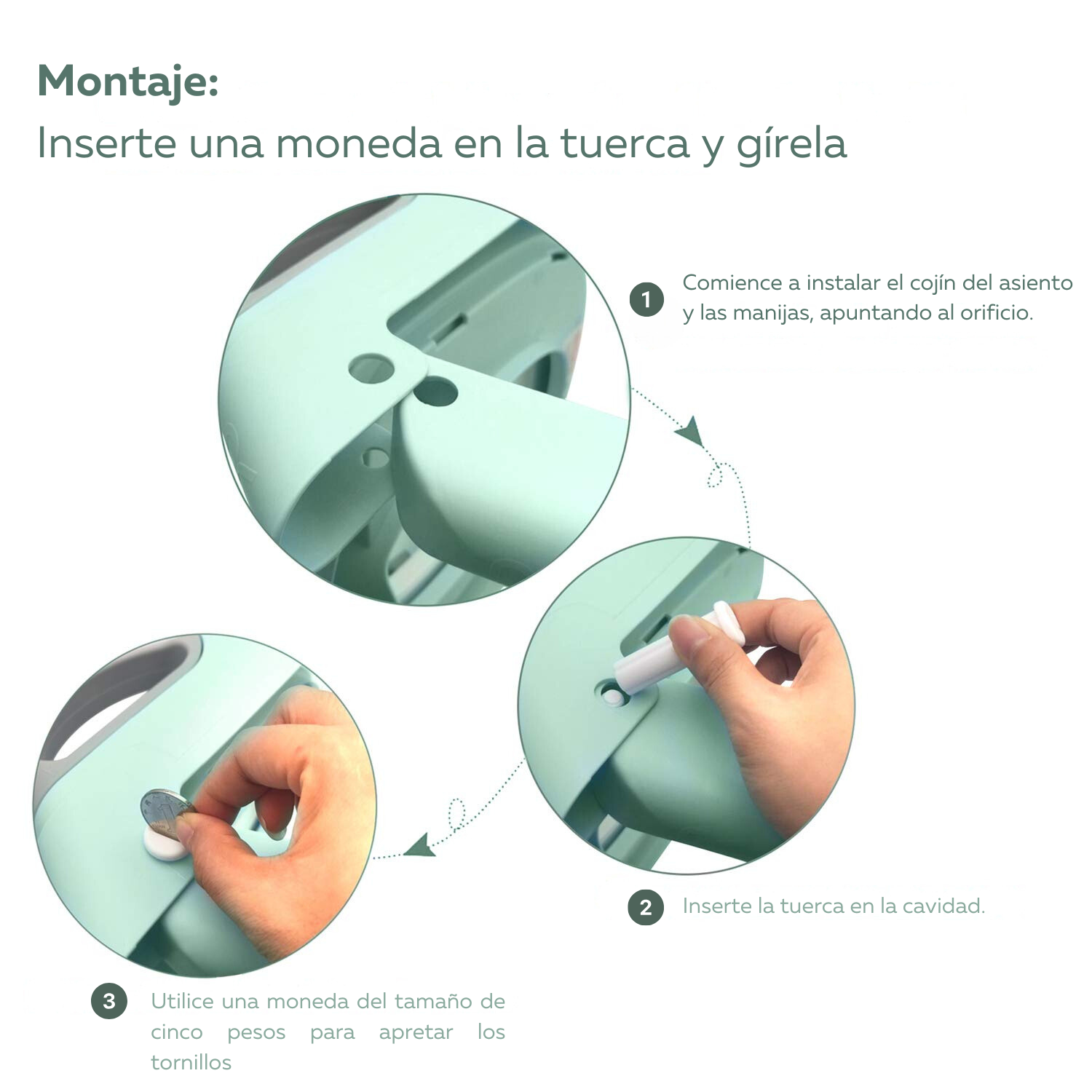 Montaje:
Inserte una moneda en la tuerca y gírela

1 Comience a instalar el cojín del asiento y las manijas, apuntando al orificio.

2 Inserte la tuerca en la cavidad.

3 Utilice una moneda del tamaño de cinco pesos para apretar los tornillos